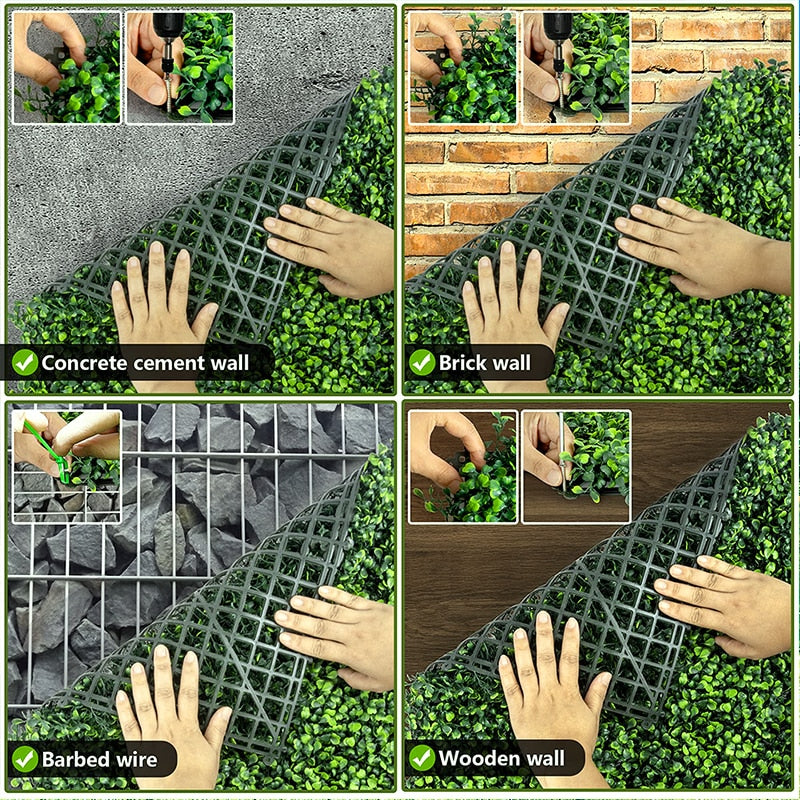 Concrete cement wall

Brick wall

Barbed wire

Wooden wall