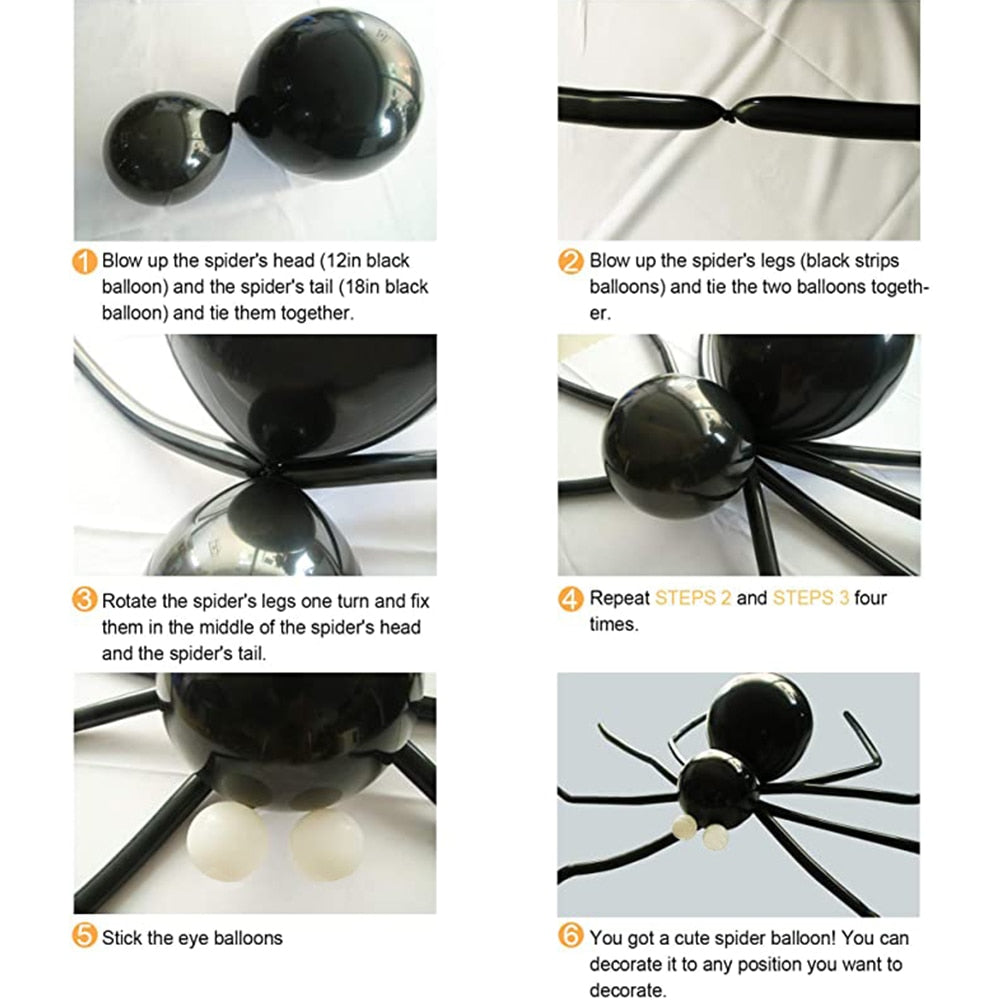 1 Blow up the spider's head (12in black balloon) and the spider's tail (18in black balloon) and tie them together.

2 Blow up the spider's legs (black strips balloons) and tie the two balloons together.

3 Rotate the spider's legs one turn and fix them in the middle of the spider's head and the spider's tail.

4 Repeat STEPS 2 and STEPS 3 four times.

5 Stick the eye balloons

6 You got a cute spider balloon! You can decorate it to any position you want to decorate.