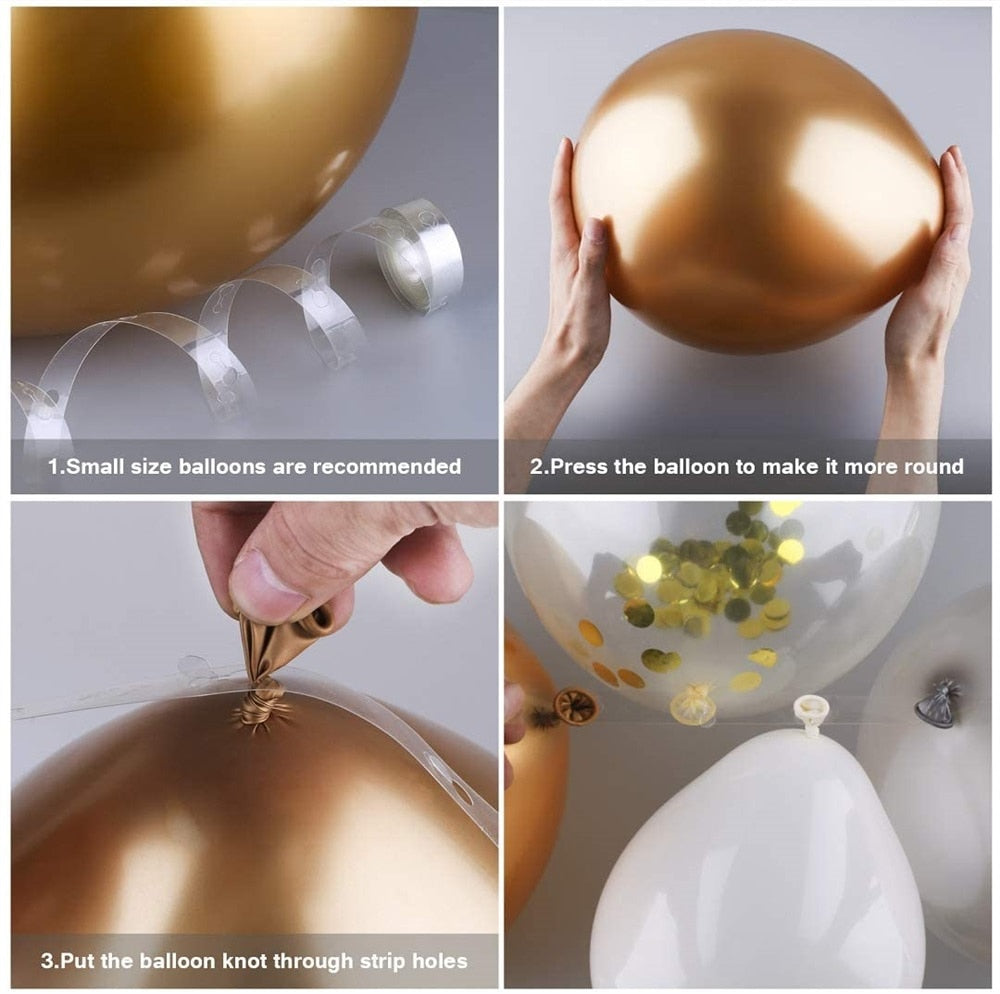 1.Small size balloons are recommended

2.Press the balloon to make it more round

3.Put the balloon knot through strip holes