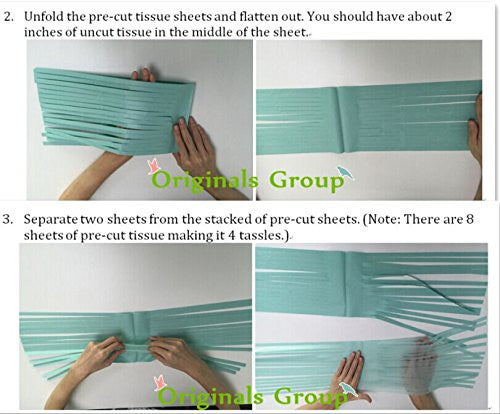 2. Unfold the pre-cut tissue sheets and flatten out. You should have about 2 inches of uncut tissue in the middle of the sheet.

Originals Group

3. Separate two sheets from the stacked of pre-cut sheets. (Note: There are 8 sheets of pre-cut tissue making it 4 tassles.)

Originals Group